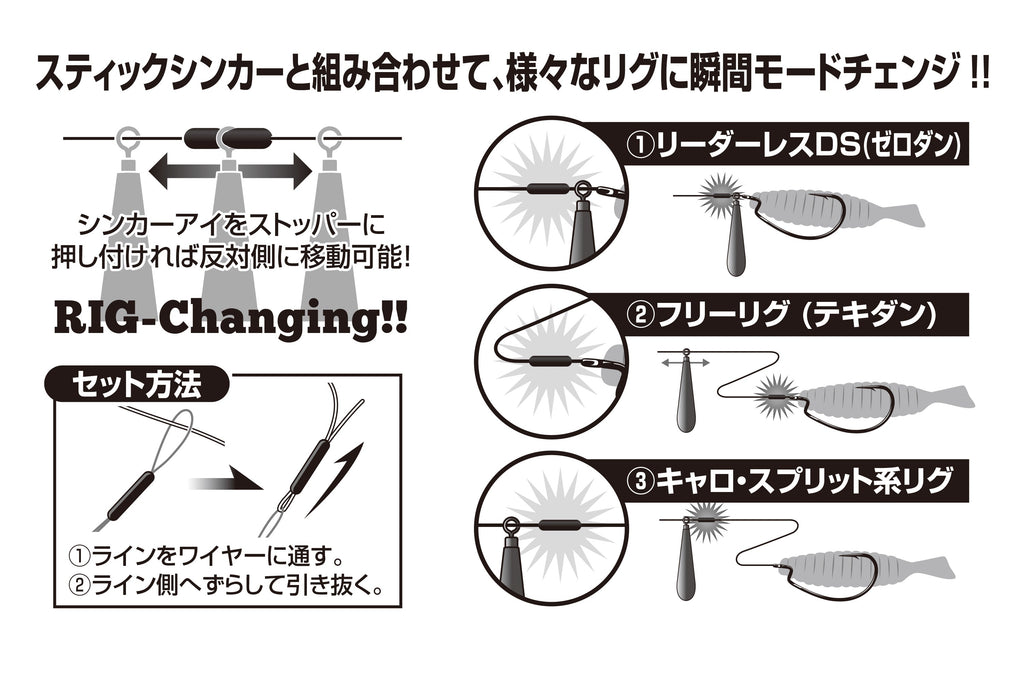 スティックシンカーと組み合わせて、様々なリグに瞬間モードチェンジ!!

シンカーアイをストッパーに押し付ければ反対側に移動可能!

RIG-Changing!!

セット方法

①ラインをワイヤーに通す。
②ライン側へずらして引き抜く。

①リーダーレスDS(ゼロダン)

②フリーリグ (テキダン)

③キャロ・スプリット系リグ